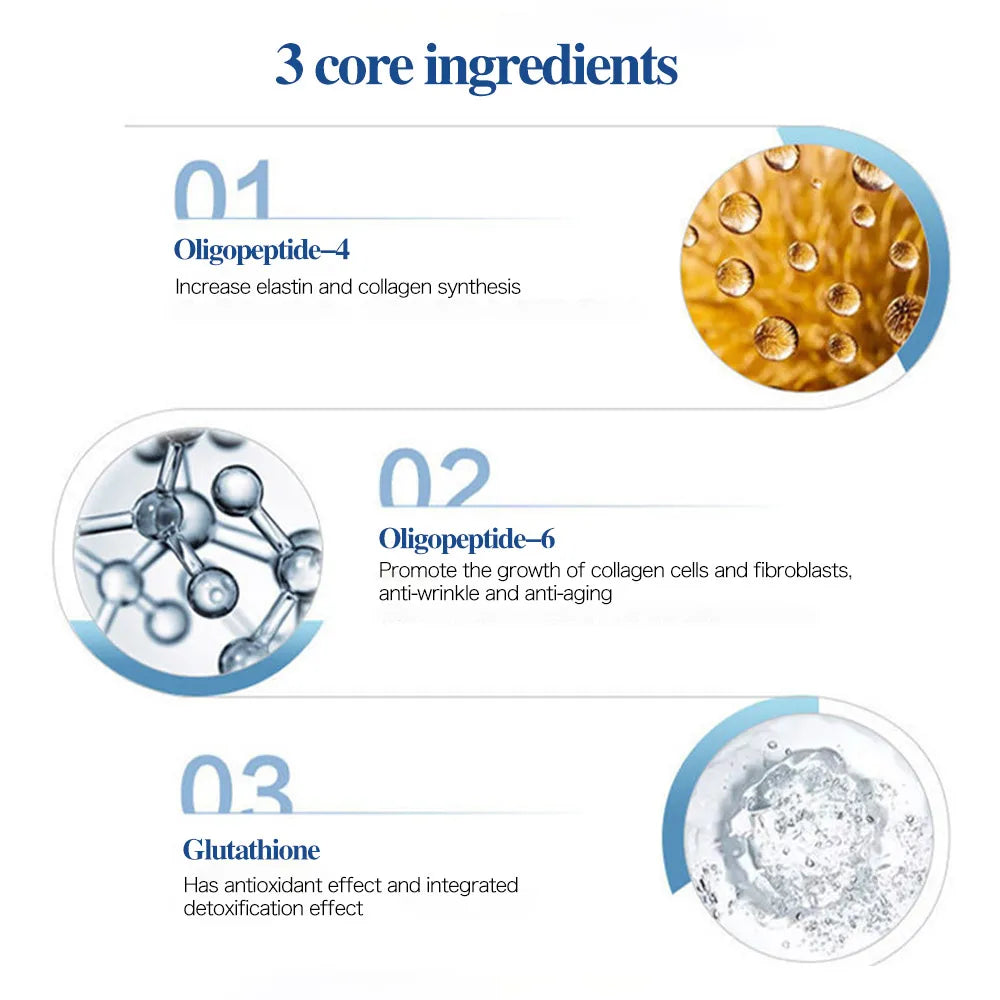 3 core ingredients

01
Oligopeptide–4
Increase elastin and collagen synthesis

02
Oligopeptide–6
Promote the growth of collagen cells and fibroblasts, anti-wrinkle and anti-aging

03
Glutathione
Has antioxidant effect and integrated detoxification effect